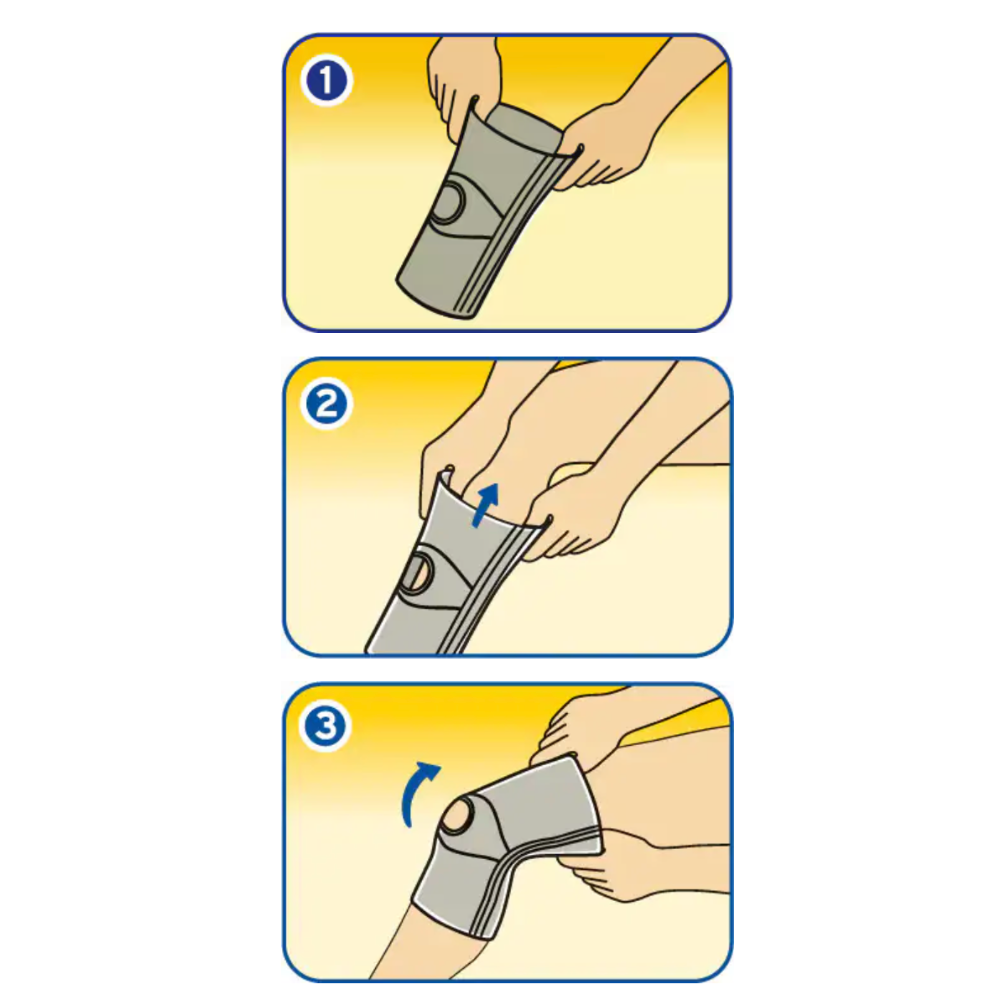 1

2

3